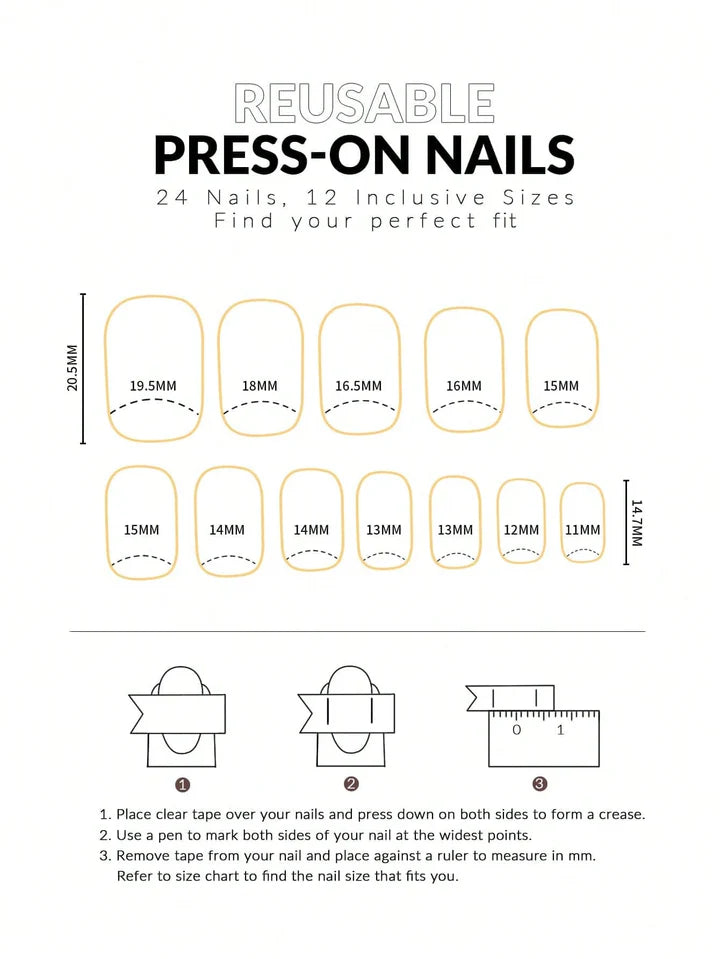 REUSABLE
PRESS-ON NAILS
24 Nails, 12 Inclusive Sizes
Find your perfect fit

20.5MM
19.5MM
18MM
16.5MM
16MM
15MM

15MM
14MM
14MM
13MM
13MM
12MM
11MM
14.7MM

0 1

1
2
3

1. Place clear tape over your nails and press down on both sides to form a crease.
2. Use a pen to mark both sides of your nail at the widest points.
3. Remove tape from your nail and place against a ruler to measure in mm. Refer to size chart to find the nail size that fits you.