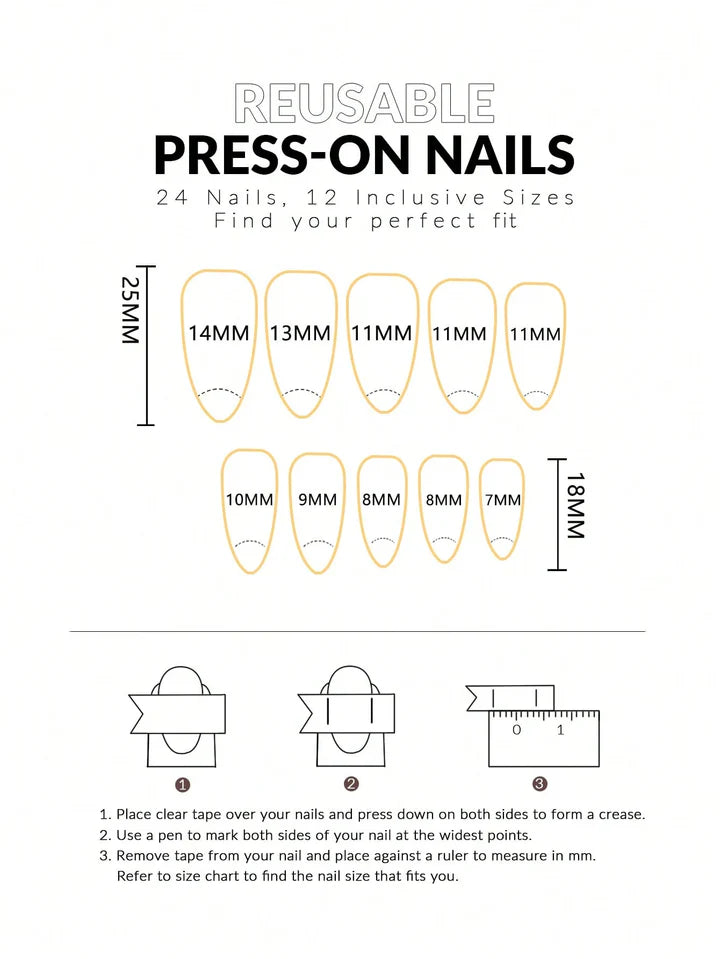 REUSABLE
PRESS-ON NAILS
24 Nails, 12 Inclusive Sizes
Find your perfect fit

25MM

14MM 13MM 11MM 11MM 11MM

10MM 9MM 8MM 8MM 7MM

18MM

0 1

1 2 3

1. Place clear tape over your nails and press down on both sides to form a crease.
2. Use a pen to mark both sides of your nail at the widest points.
3. Remove tape from your nail and place against a ruler to measure in mm. Refer to size chart to find the nail size that fits you.