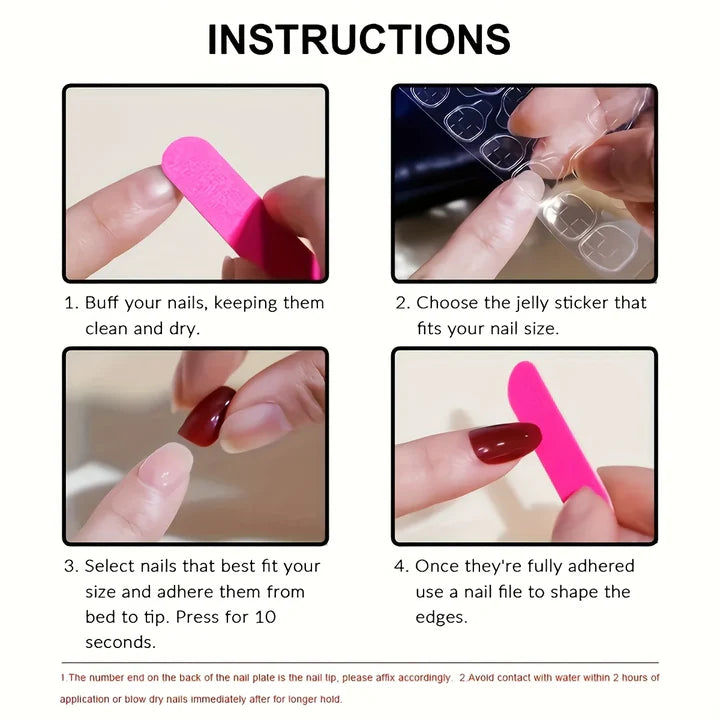 INSTRUCTIONS

1. Buff your nails, keeping them clean and dry.

2. Choose the jelly sticker that fits your nail size.

3. Select nails that best fit your size and adhere them from bed to tip. Press for 10 seconds.

4. Once they're fully adhered use a nail file to shape the edges.

1.The number end on the back of the nail plate is the nail tip, please affix accordingly. 2.Avoid contact with water within 2 hours of application or blow dry nails immediately after for longer hold.